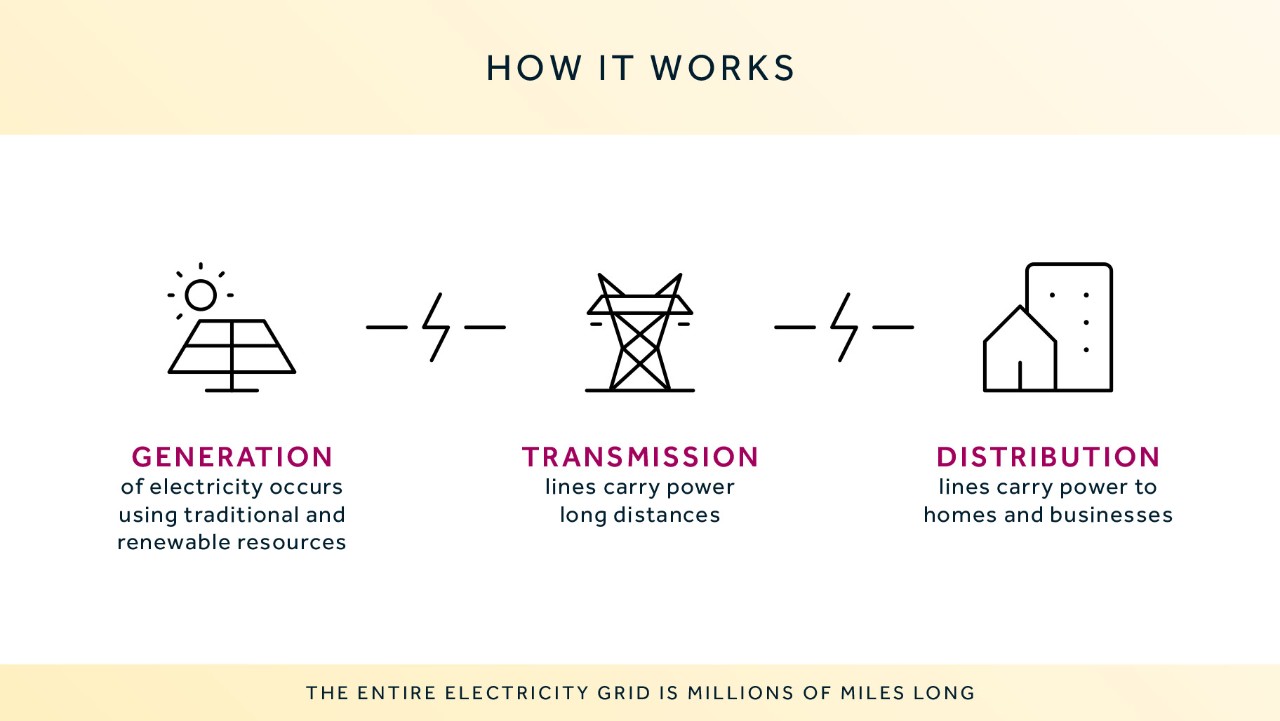 HOW IT WORKS

GENERATION
of electricity occurs using traditional and renewable resources

TRANSMISSION
lines carry power long distances

DISTRIBUTION
lines carry power to homes and businesses

THE ENTIRE ELECTRICITY GRID IS MILLIONS OF MILES LONG